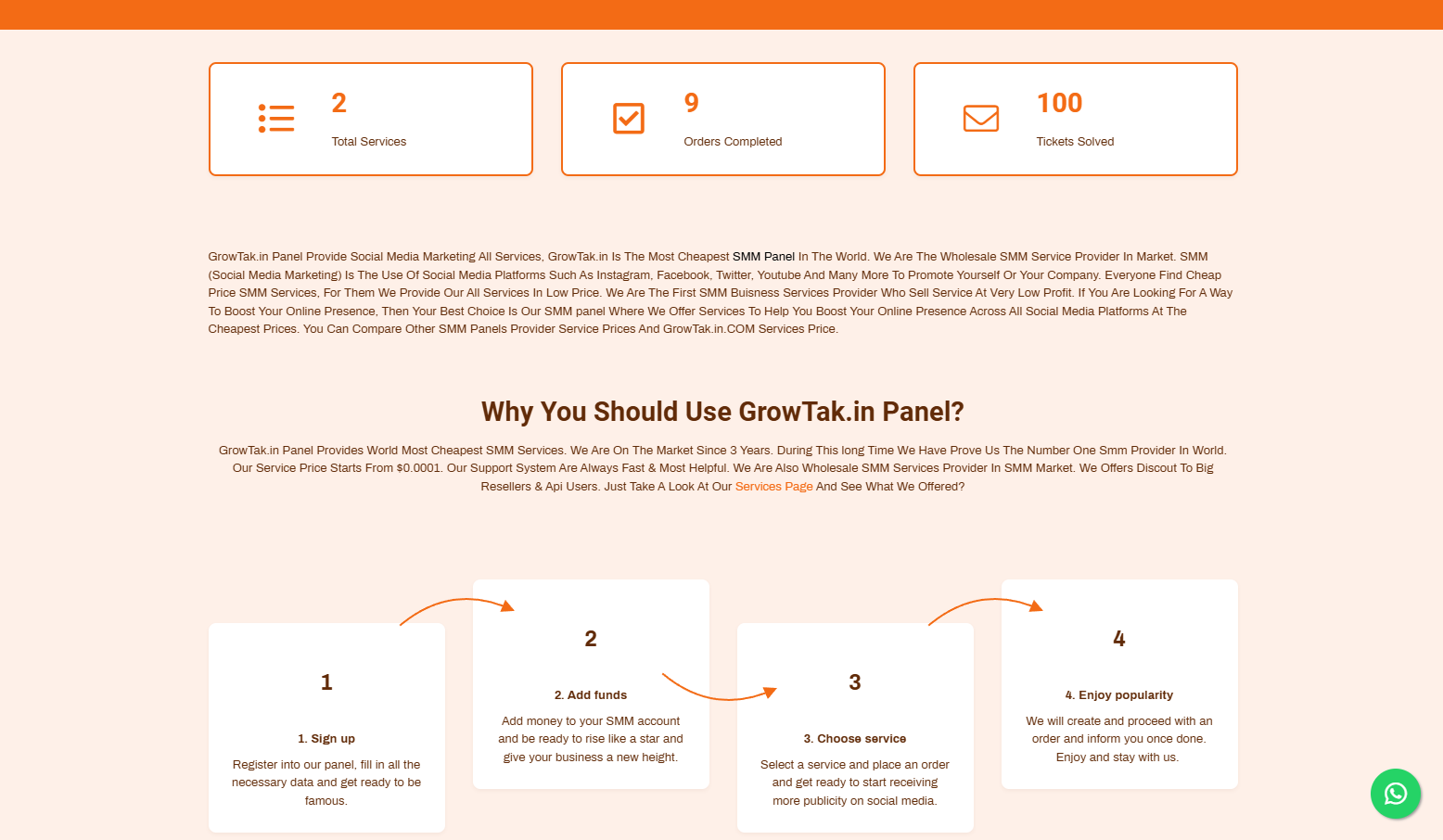 2
Total Services

9
Orders Completed

100
Tickets Solved

GrowTak.in Panel Provide Social Media Marketing All Services, GrowTak.in Is The Most Cheapest SMM Panel In The World. We Are The Wholesale SMM Service Provider In Market. SMM (Social Media Marketing) Is The Use Of Social Media Platforms Such As Instagram, Facebook, Twitter, Youtube And Many More To Promote Yourself Or Your Company. Everyone Find Cheap Price SMM Services, For Them We Provide Our All Services In Low Price. We Are The First SMM Buisness Services Provider Who Sell Service At Very Low Profit. If You Are Looking For A Way To Boost Your Online Presence, Then Your Best Choice Is Our SMM panel Where We Offer Services To Help You Boost Your Online Presence Across All Social Media Platforms At The Cheapest Prices. You Can Compare Other SMM Panels Provider Service Prices And GrowTak.in.COM Services Price.

Why You Should Use GrowTak.in Panel?

GrowTak.in Panel Provides World Most Cheapest SMM Services. We Are On The Market Since 3 Years. During This long Time We Have Prove Us The Number One Smm Provider In World. Our Service Price Starts From $0.0001. Our Support System Are Always Fast & Most Helpful. We Are Also Wholesale SMM Services Provider In SMM Market. We Offers Discout To Big Resellers & Api Users. Just Take A Look At Our Services Page And See What We Offered?

1
1. Sign up
Register into our panel, fill in all the necessary data and get ready to be famous.

2
2. Add funds
Add money to your SMM account and be ready to rise like a star and give your business a new height.

3
3. Choose service
Select a service and place an order and get ready to start receiving more publicity on social media.

4
4. Enjoy popularity
We will create and proceed with an order and inform you once done. Enjoy and stay with us.